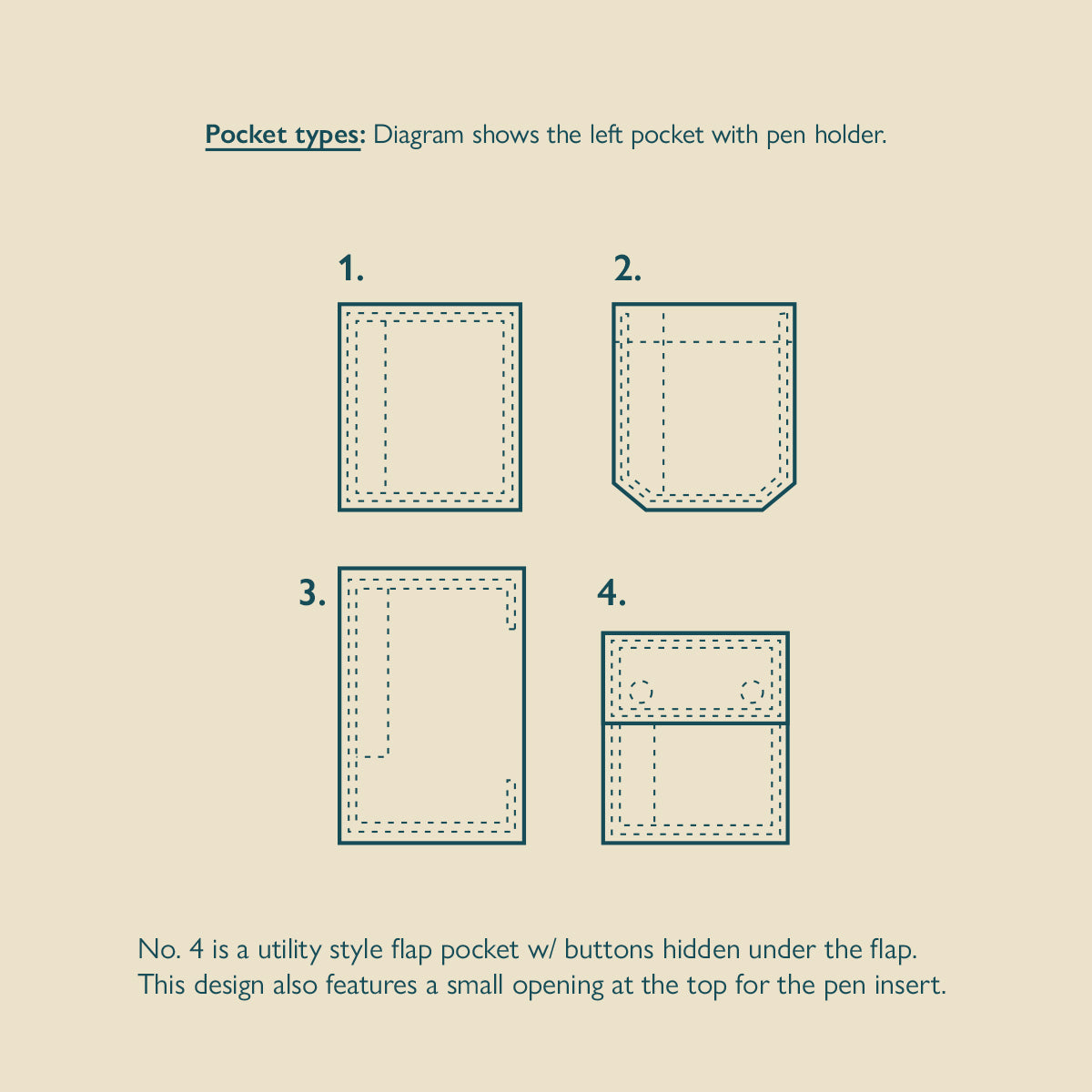 Pocket types: Diagram shows the left pocket with pen holder.

1.

2.

3.

4.

No. 4 is a utility style flap pocket w/ buttons hidden under the flap. This design also features a small opening at the top for the pen insert.